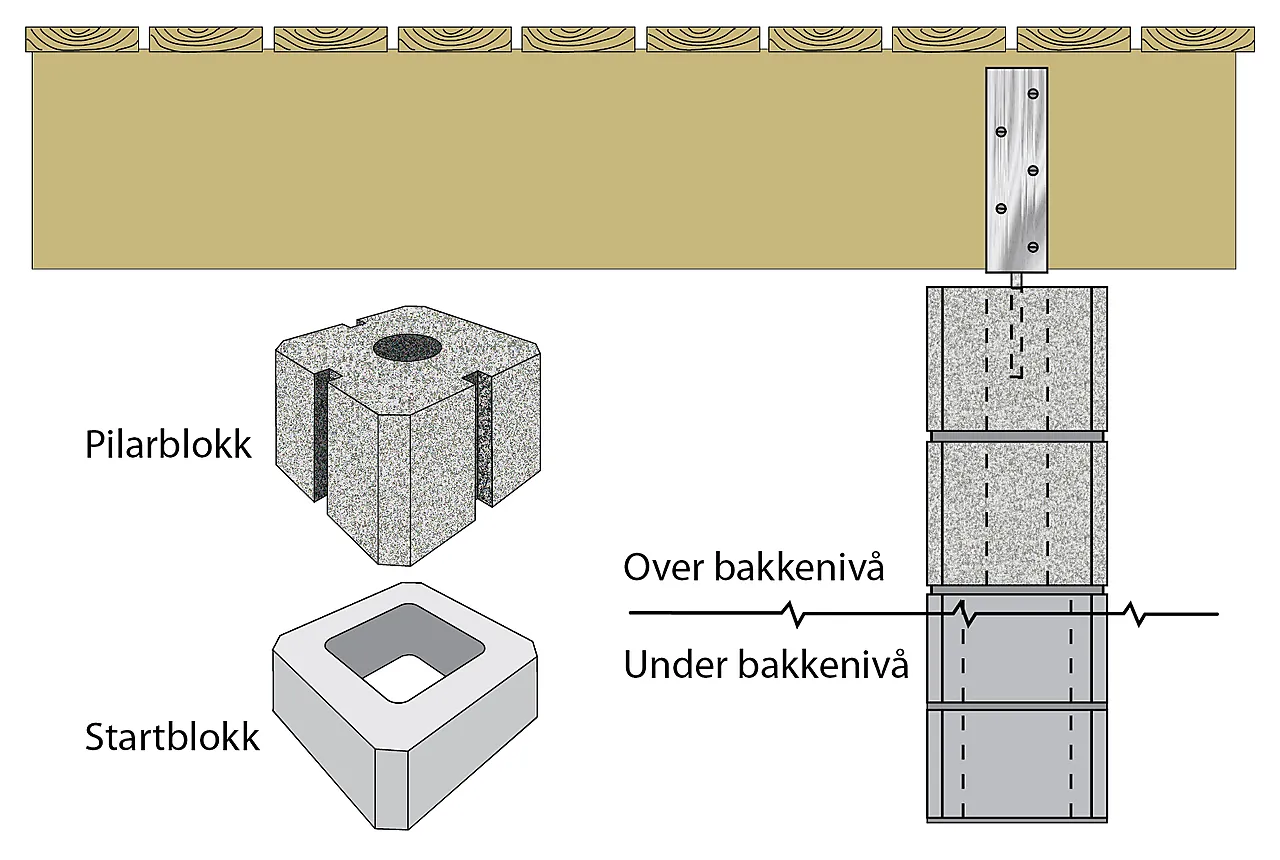 Pilarblokk

Startblokk

Over bakkenivå

Under bakkenivå