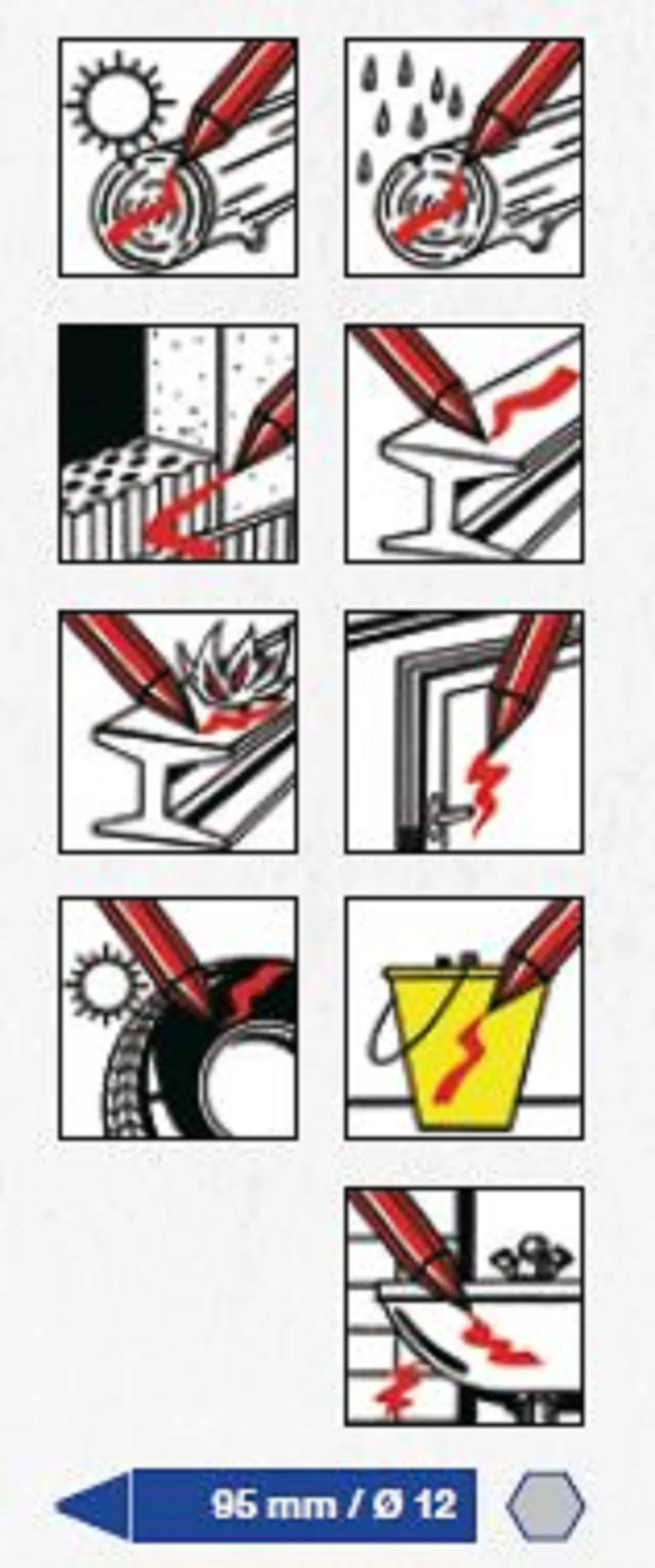 95 mm / Ø 12