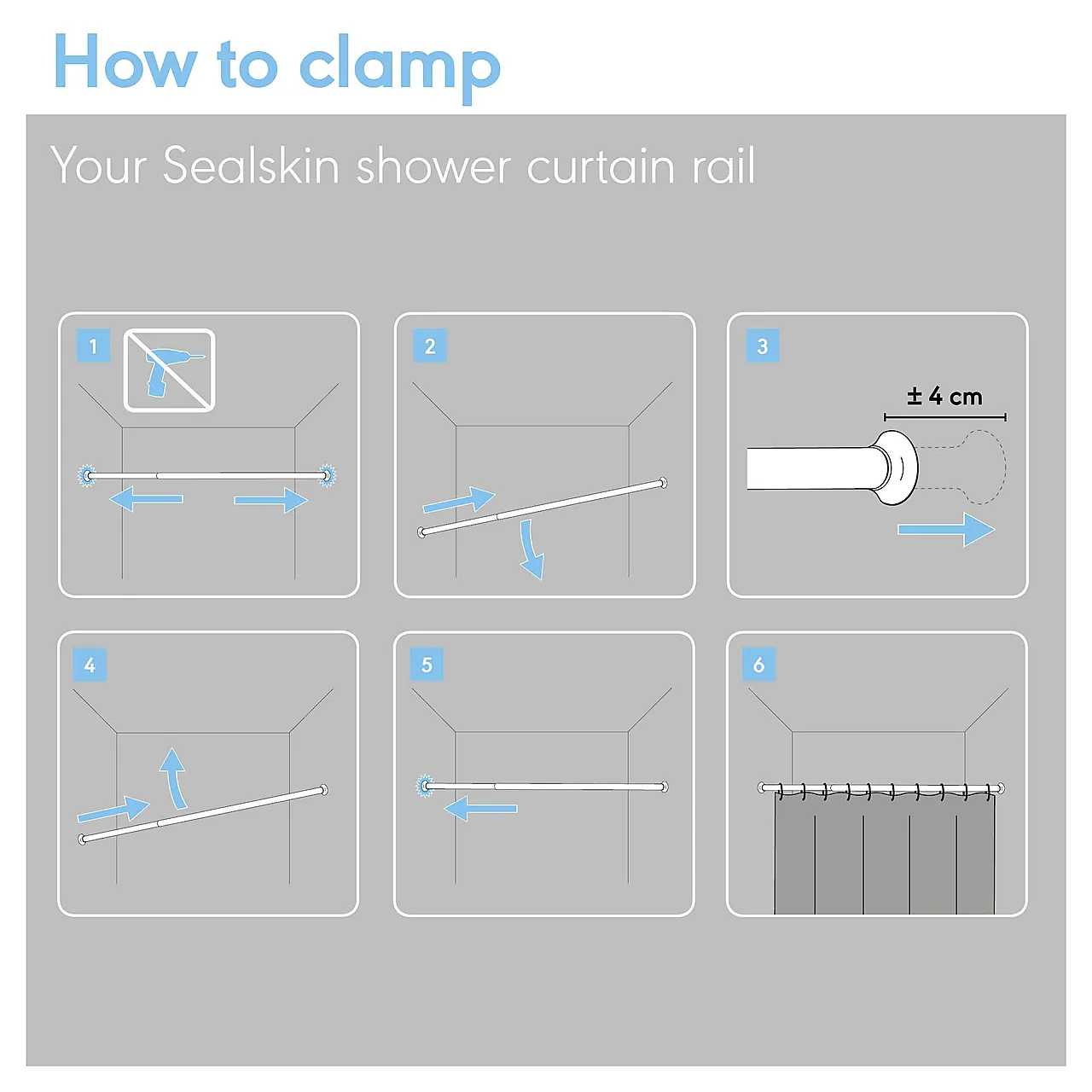 How to clamp

Your Sealskin shower curtain rail

1

2

3

± 4 cm

4

5

6